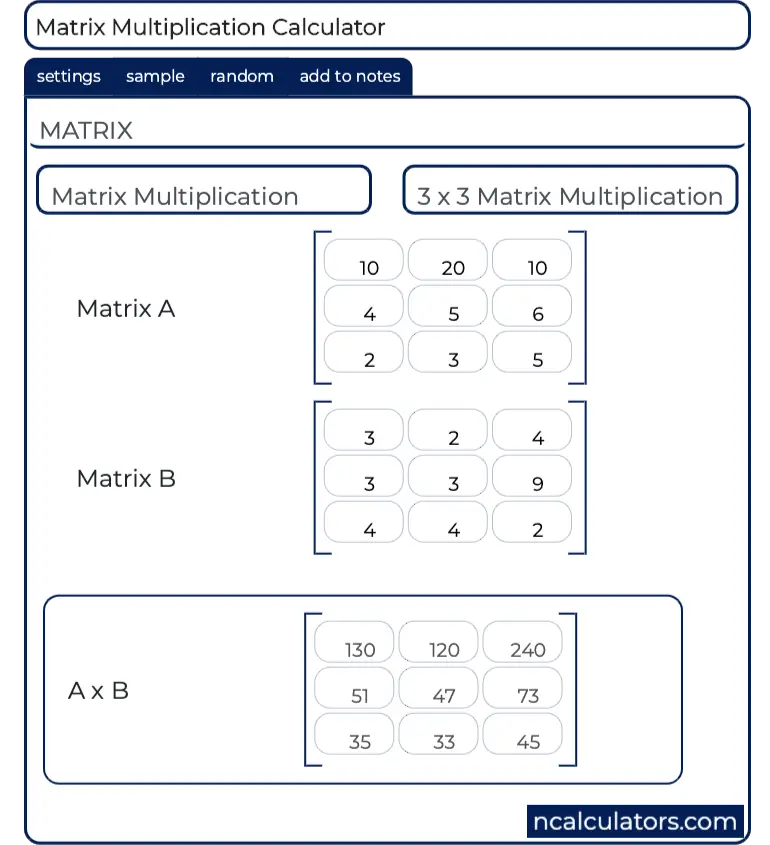 Matrix Multiplication Calculator

settings sample random add to notes

MATRIX

Matrix Multiplication

3 x 3 Matrix Multiplication

Matrix A

$\begin{bmatrix} 10 & 20 & 10 \\ 4 & 5 & 6 \\ 2 & 3 & 5 \end{bmatrix}$

Matrix B

$\begin{bmatrix} 3 & 2 & 4 \\ 3 & 3 & 9 \\ 4 & 4 & 2 \end{bmatrix}$

A x B

$\begin{bmatrix} 130 & 120 & 240 \\ 51 & 47 & 73 \\ 35 & 33 & 45 \end{bmatrix}$

ncalculators.com